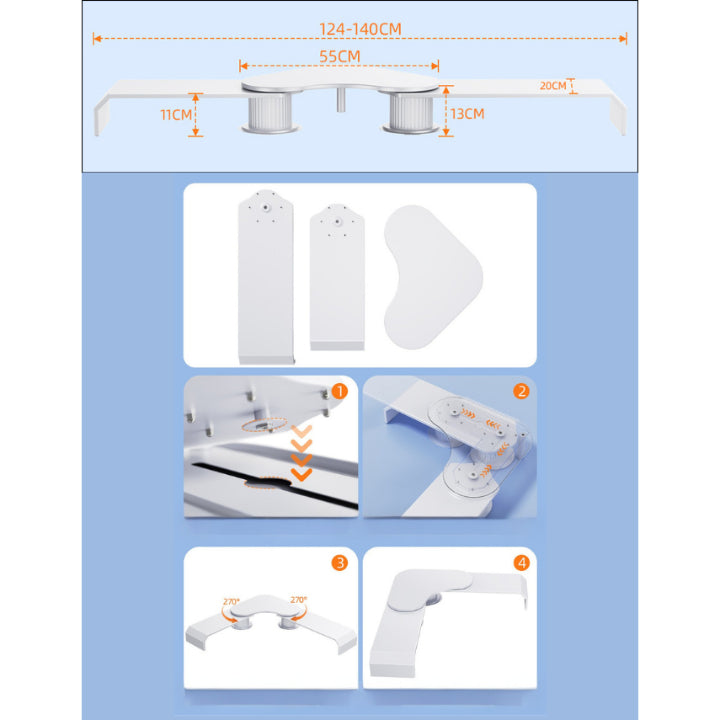 124-140CM
55CM
20CM
11CM
13CM
1
2
3
270°
270°
4