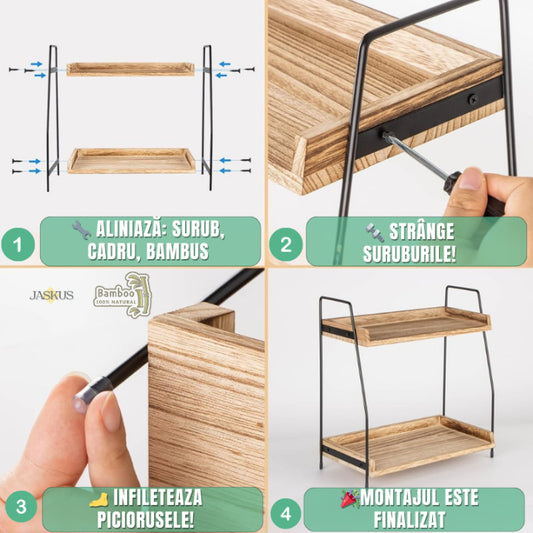 1 ALINIAZĂ: SURUB, CADRU, BAMBUS

2 STRÂNGE SURUBURILE!

JASKUS

Bamboo 100% NATURAL

3 INFILETEAZA PICIORUSELE!

4 MONTAJUL ESTE FINALIZAT