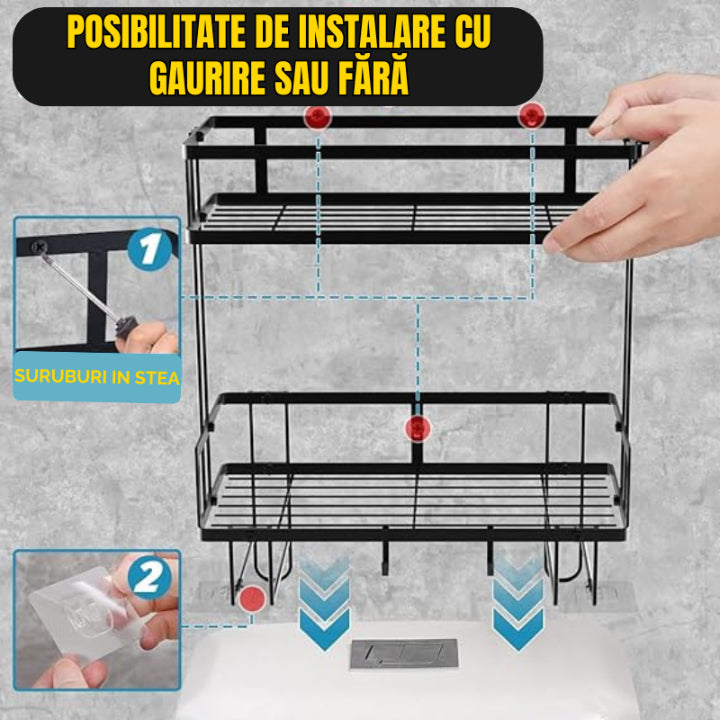 POSIBILITATE DE INSTALARE CU GAURIRE SAU FĂRĂ

1

SURUBURI IN STEA

2