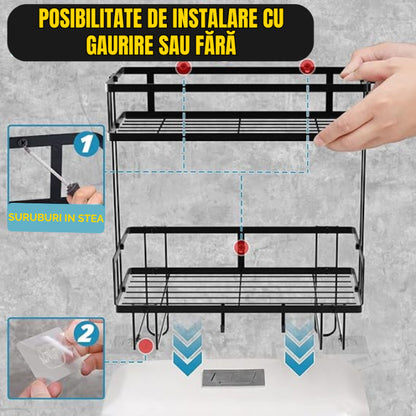 POSIBILITATE DE INSTALARE CU GAURIRE SAU FĂRĂ

1

SURUBURI IN STEA

2